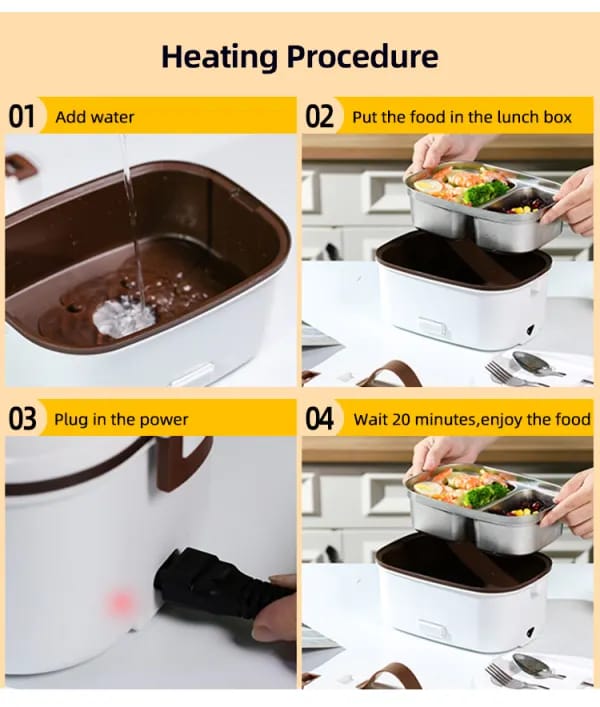 Heating Procedure

01 Add water

02 Put the food in the lunch box

03 Plug in the power

04 Wait 20 minutes,enjoy the food